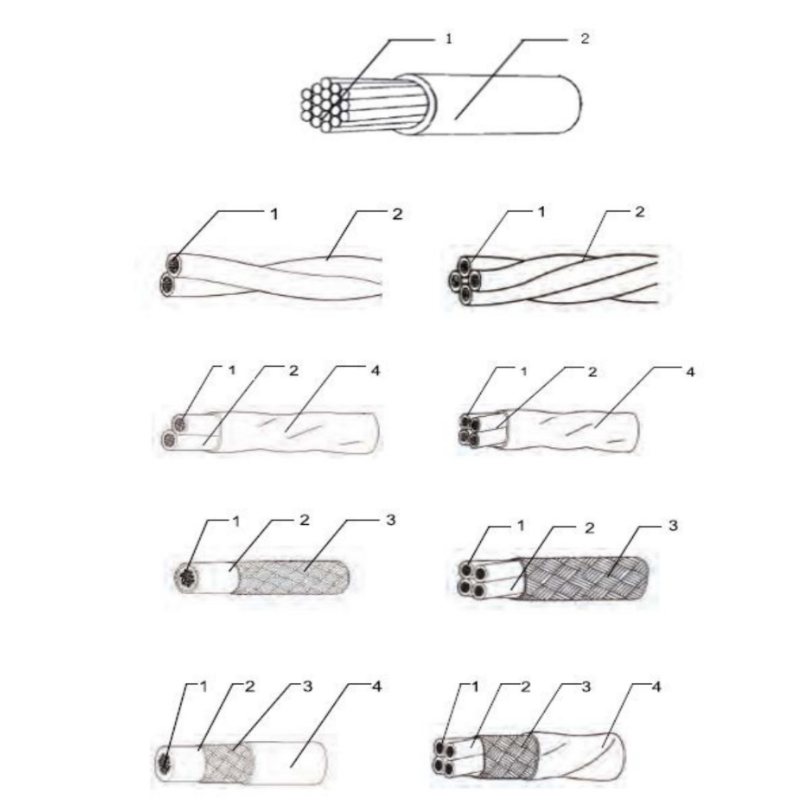 1 2

1 2 1 2

1 2 4 1 2 4

1 2 3 1 2 3

1 2 3 4 1 2 3 4